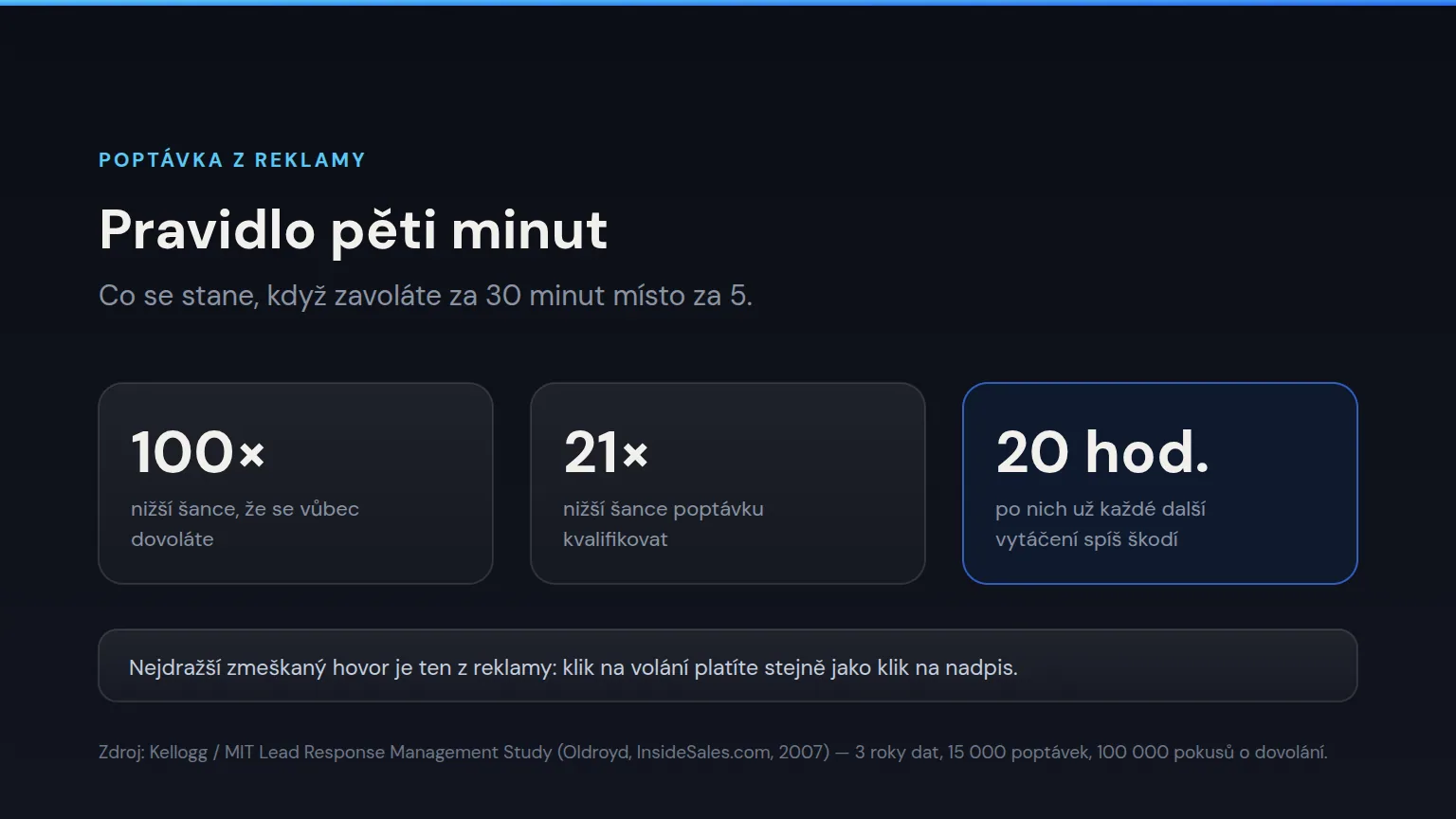 POPTÁVKA Z REKLAMY

Pravidlo pěti minut

Co se stane, když zavoláte za 30 minut místo za 5.

100×

nižší šance, že se vůbec dovoláte

21×

nižší šance poptávku kvalifikovat

20 hod.

po nich už každé další vytáčení spíš škodí

Nejdražší zmeškaný hovor je ten z reklamy: klik na volání platíte stejně jako klik na nadpis.

Zdroj: Kellogg / MIT Lead Response Management Study (Oldroyd, InsideSales.com, 2007) — 3 roky dat, 15 000 poptávek, 100 000 pokusů o dovolání.